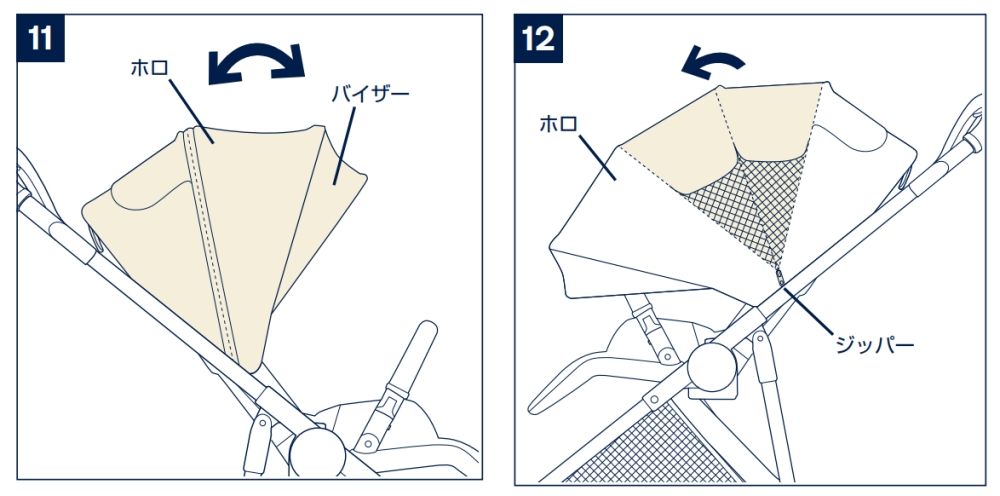 11

ホロ

バイザー

12

ホロ

ジッパー